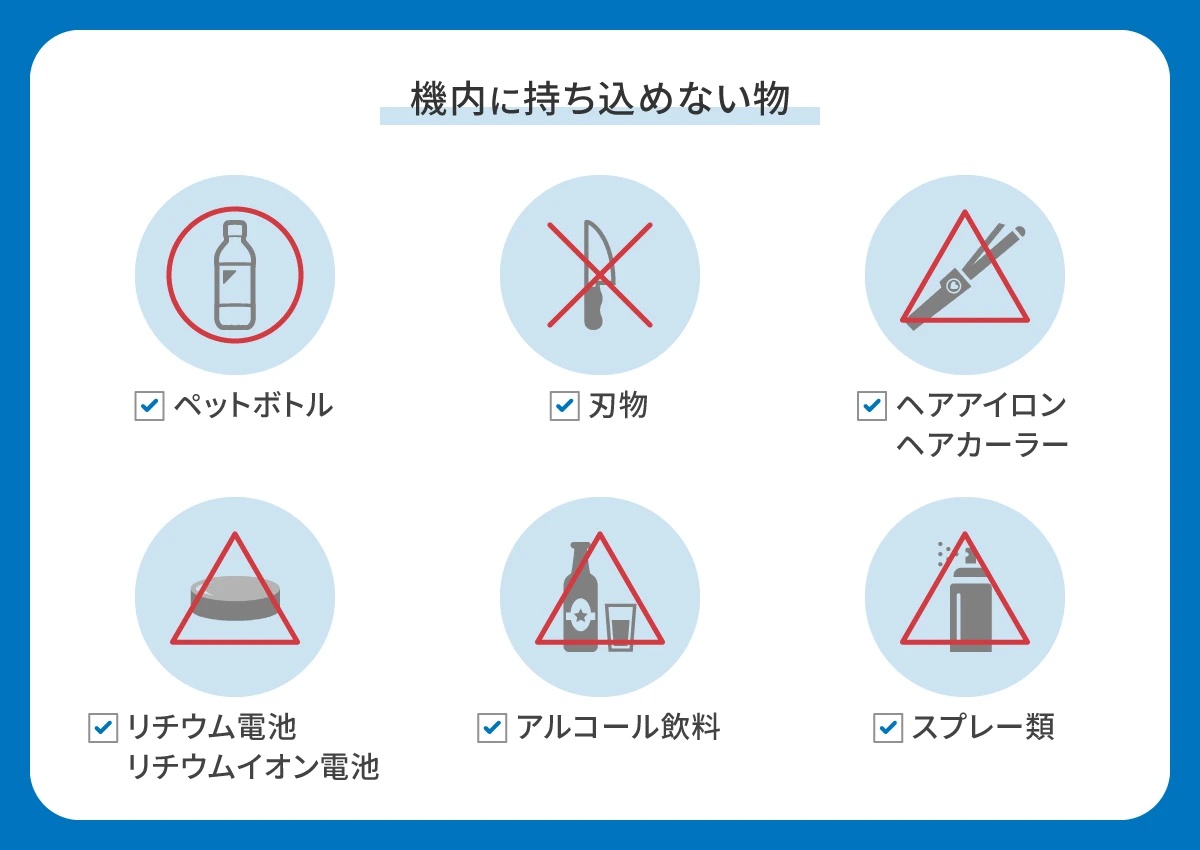 機内に持ち込めない物

ペットボトル

刃物

ヘアアイロン
ヘアカーラー

リチウム電池
リチウムイオン電池

アルコール飲料

スプレー類