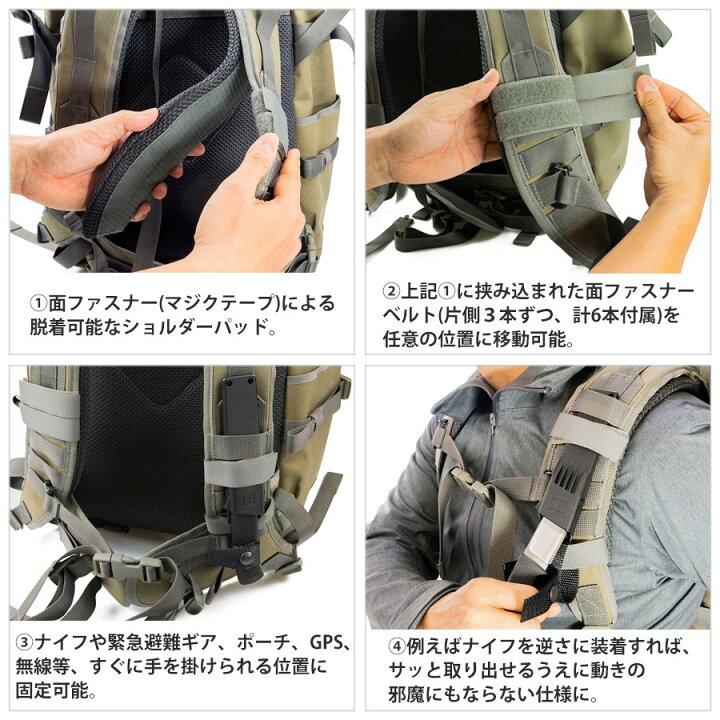 ①面ファスナー(マジクテープ)による脱着可能なショルダーパッド。

②上記①に挟み込まれた面ファスナーベルト(片側３本ずつ、計6本付属)を任意の位置に移動可能。

③ナイフや緊急避難ギア、ポーチ、GPS、無線等、すぐに手を掛けられる位置に固定可能。

④例えばナイフを逆さに装着すれば、サッと取り出せるうえに動きの邪魔にもならない仕様に。