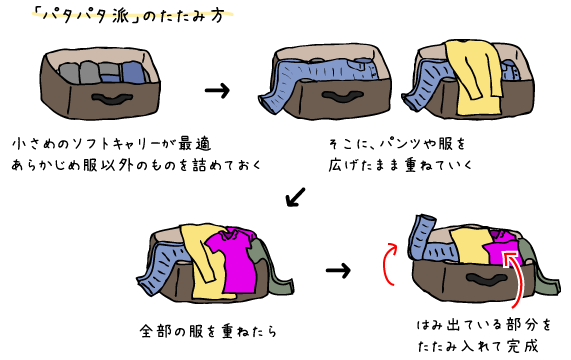 「パタパタ派」のたたみ方

小さめのソフトキャリーが最適
あらかじめ服以外のものを詰めておく

そこに、パンツや服を
広げたまま重ねていく

全部の服を重ねたら

はみ出ている部分を
たたみ入れて完成