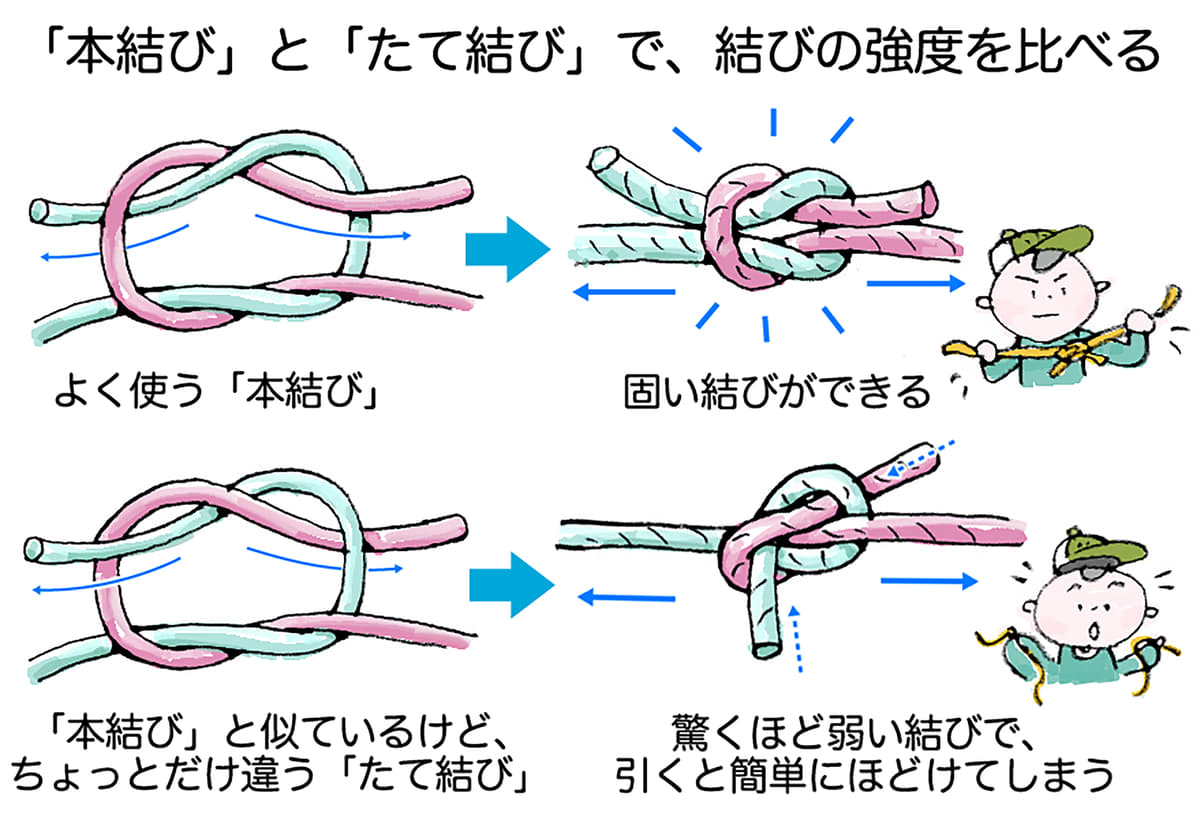 「本結び」と「たて結び」で、結びの強度を比べる

よく使う「本結び」

固い結びができる

「本結び」と似ているけど、ちょっとだけ違う「たて結び」

驚くほど弱い結びで、引くと簡単にほどけてしまう