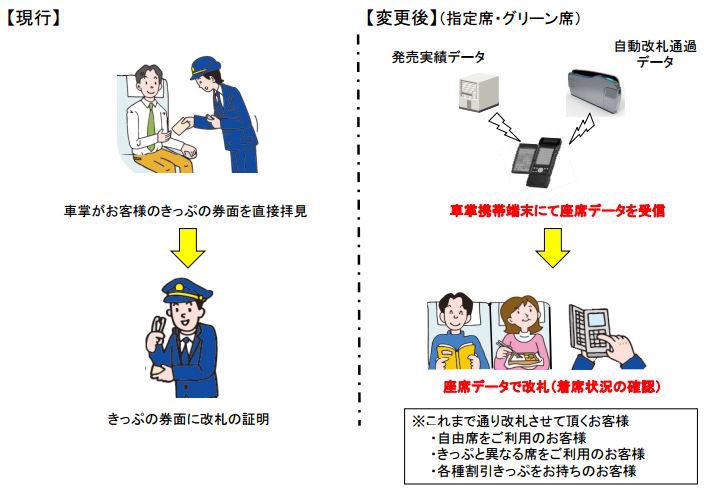 【現行】

車掌がお客様のきっぷの券面を直接拝見

きっぷの券面に改札の証明

【変更後】(指定席・グリーン席)

発売実績データ

自動改札通過データ

車掌携帯端末にて座席データを受信

座席データで改札(着席状況の確認)

※これまで通り改札させて頂くお客様
・自由席をご利用のお客様
・きっぷと異なる席をご利用のお客様
・各種割引きっぷをお持ちのお客様