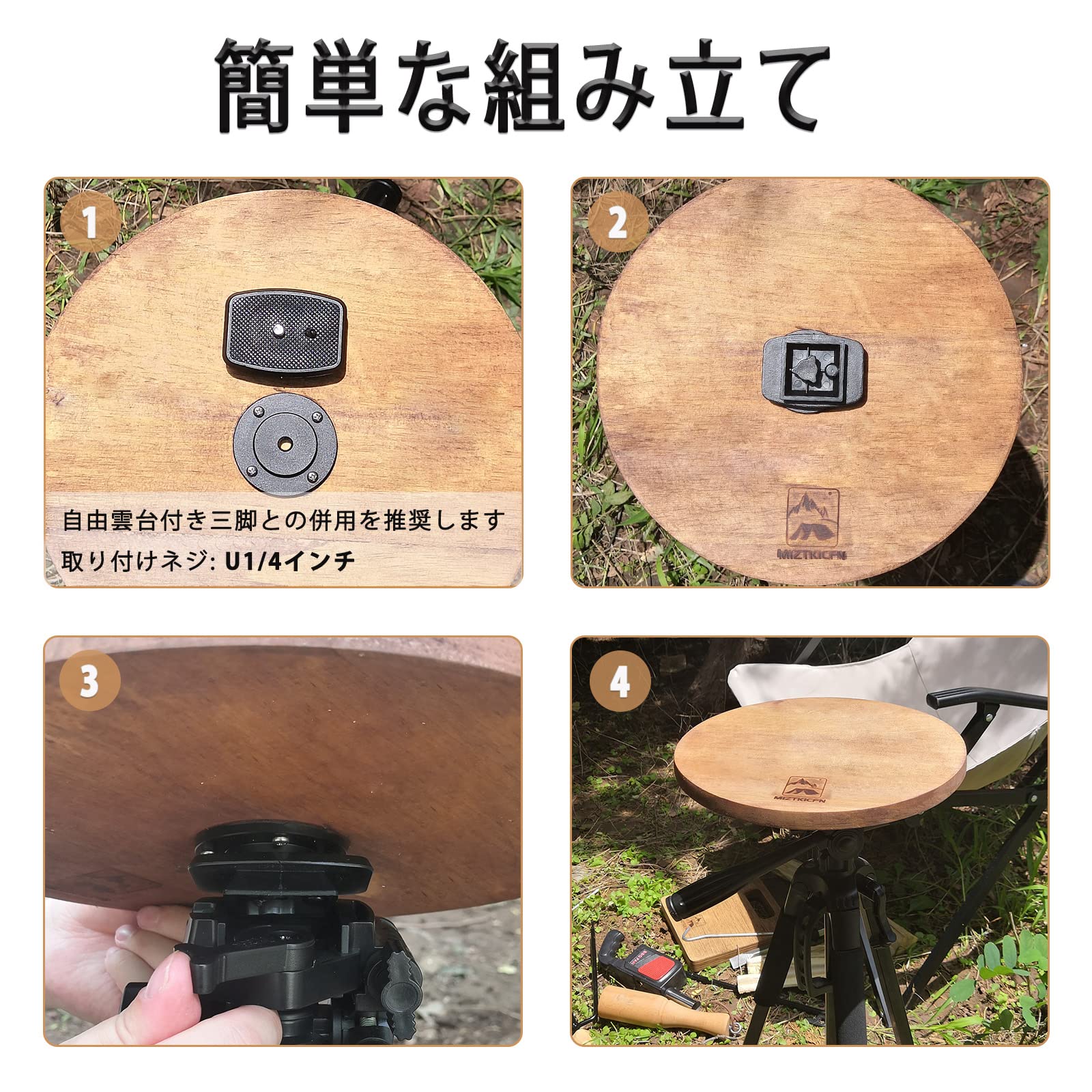 簡単な組み立て

1

自由雲台付き三脚との併用を推奨します

取り付けネジ: U1/4インチ

2

MIZTKICFN

3

4

MIZTKICFN