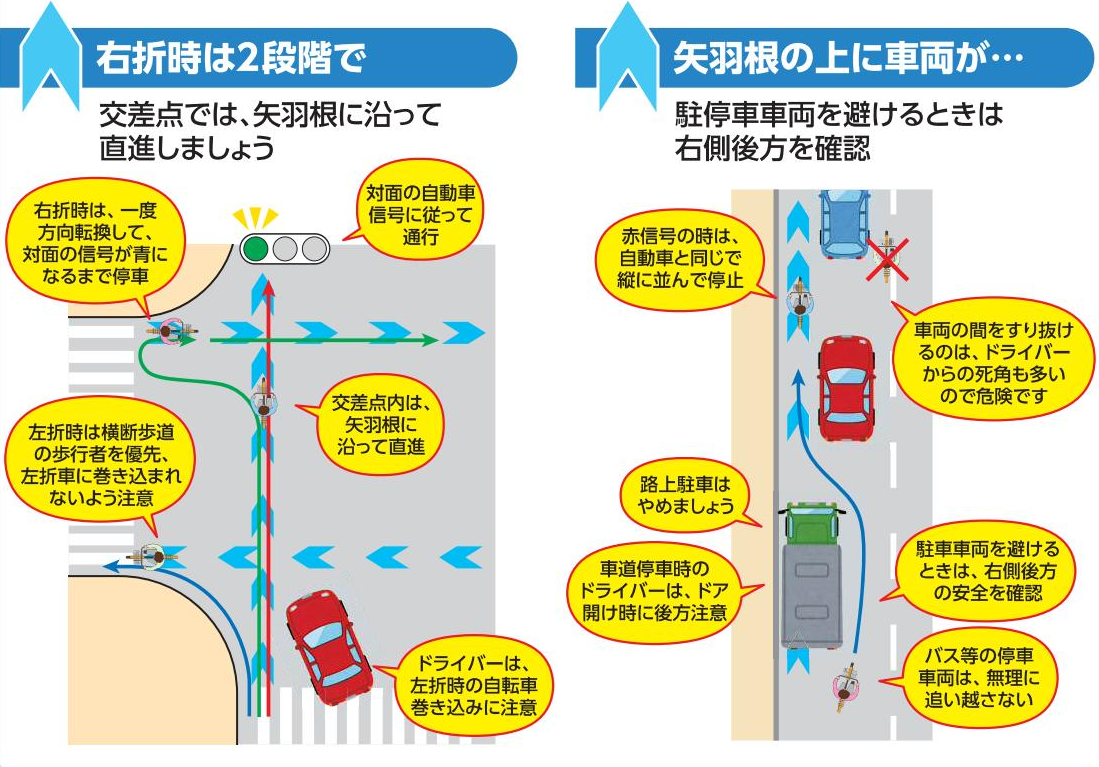 右折時は2段階で

交差点では、矢羽根に沿って直進しましょう

右折時は、一度方向転換して、対面の信号が青になるまで停車

対面の自動車信号に従って通行

交差点内は、矢羽根に沿って直進

左折時は横断歩道の歩行者を優先、左折車に巻き込まれないよう注意

ドライバーは、左折時の自転車巻き込みに注意

矢羽根の上に車両が…

駐停車車両を避けるときは右側後方を確認

赤信号の時は、自動車と同じで縦に並んで停止

車両の間をすり抜けるのは、ドライバーからの死角も多いので危険です

路上駐車はやめましょう

車道停車時のドライバーは、ドア開け時に後方注意

駐車車両を避けるときは、右側後方の安全を確認

バス等の停車車両は、無理に追い越さない