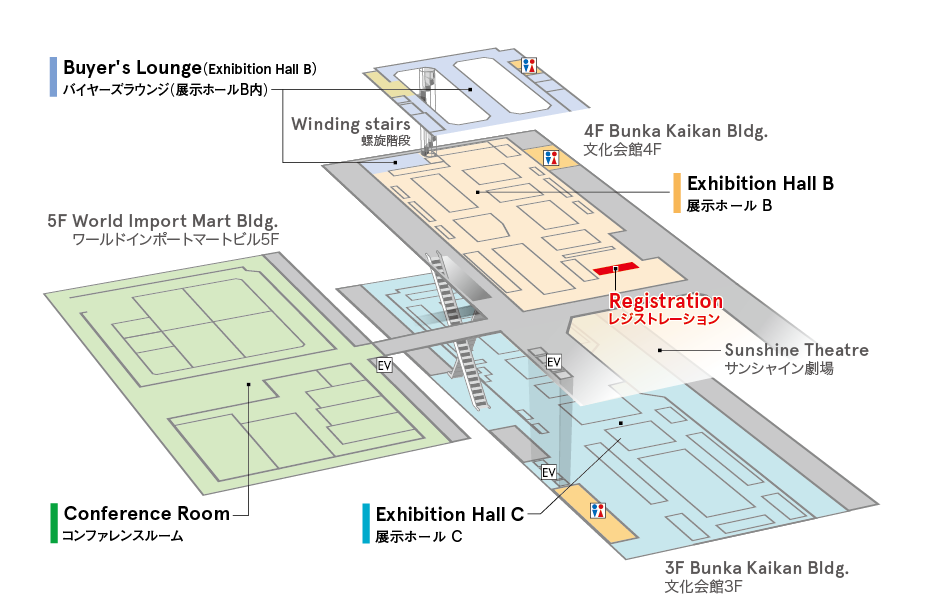 Buyer's Lounge(Exhibition Hall B)
バイヤーズラウンジ(展示ホールB内)

Winding stairs
螺旋階段

4F Bunka Kaikan Bldg.
文化会館4F

Exhibition Hall B
展示ホール B

5F World Import Mart Bldg.
ワールドインポートマートビル5F

Registration
レジストレーション

Sunshine Theatre
サンシャイン劇場

EV

EV

EV

Conference Room
コンファレンスルーム

Exhibition Hall C
展示ホール C

3F Bunka Kaikan Bldg.
文化会館3F