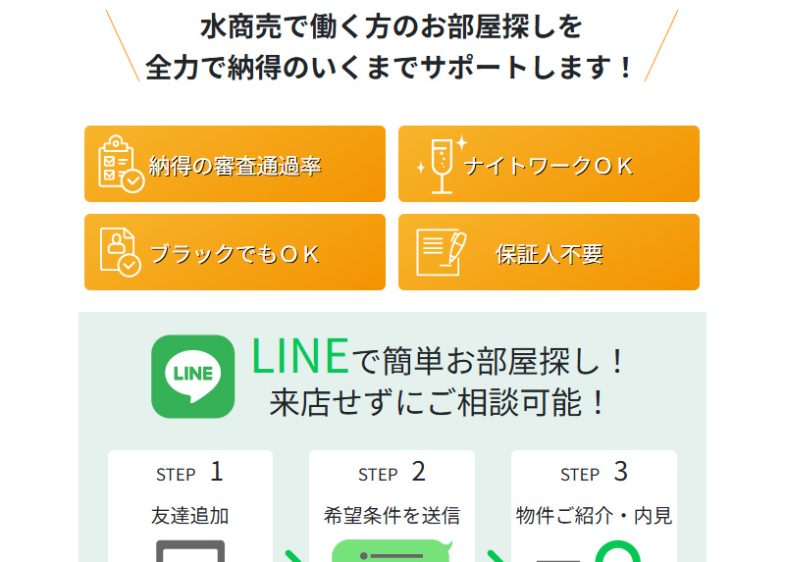 水商売で働く方のお部屋探しを
全力で納得のいくまでサポートします！

納得の審査通過率

ナイトワークＯＫ

ブラックでもＯＫ

保証人不要

LINE

LINEで簡単お部屋探し！
来店せずにご相談可能！

STEP 1
友達追加

STEP 2
希望条件を送信

STEP 3
物件ご紹介・内見