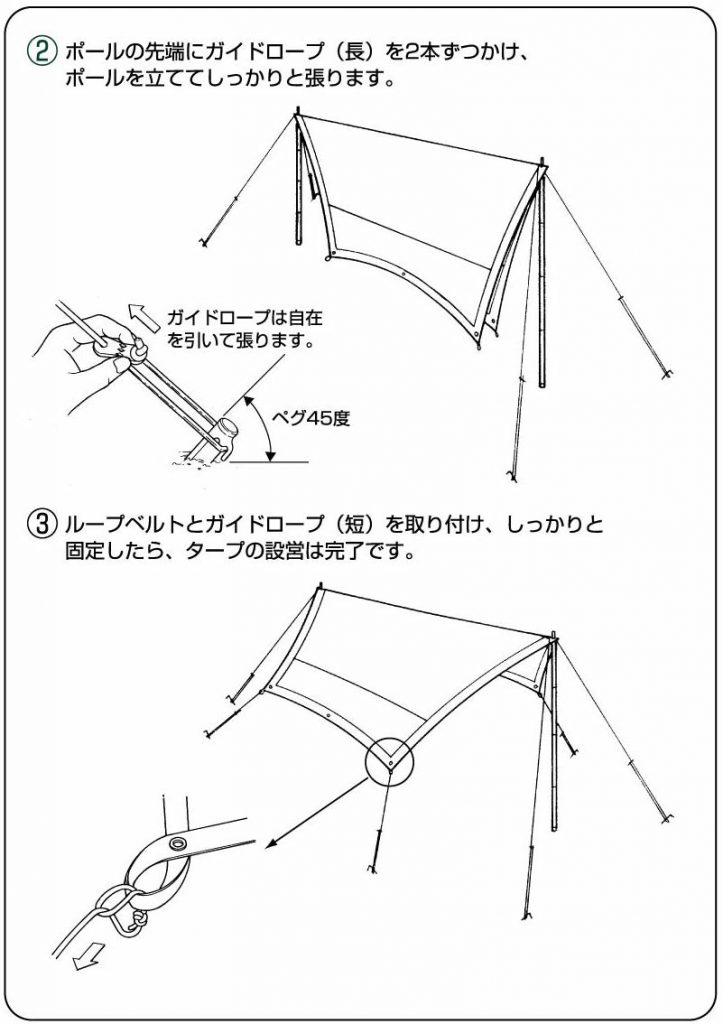 ② ポールの先端にガイドロープ（長）を2本ずつかけ、ポールを立ててしっかりと張ります。

ガイドロープは自在を引いて張ります。

ペグ45度

③ ループベルトとガイドロープ（短）を取り付け、しっかりと固定したら、タープの設営は完了です。