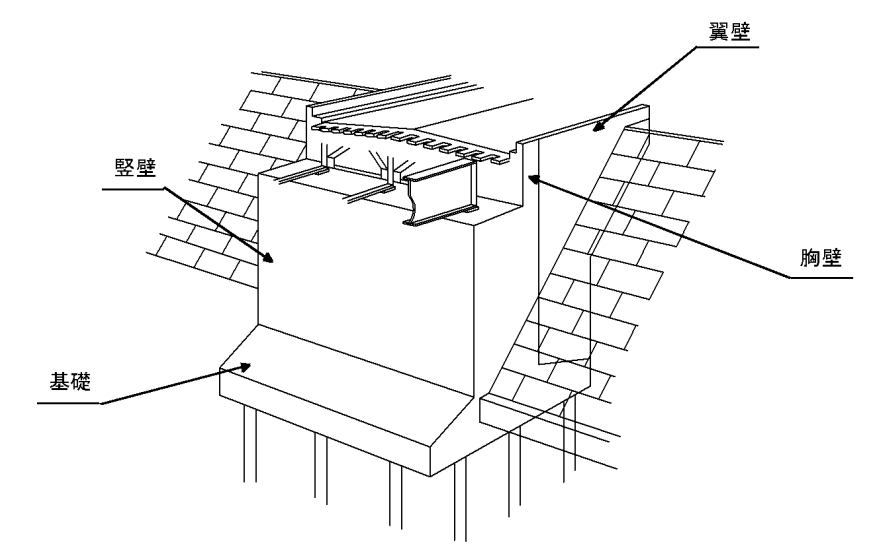 翼壁

竪壁

胸壁

基礎