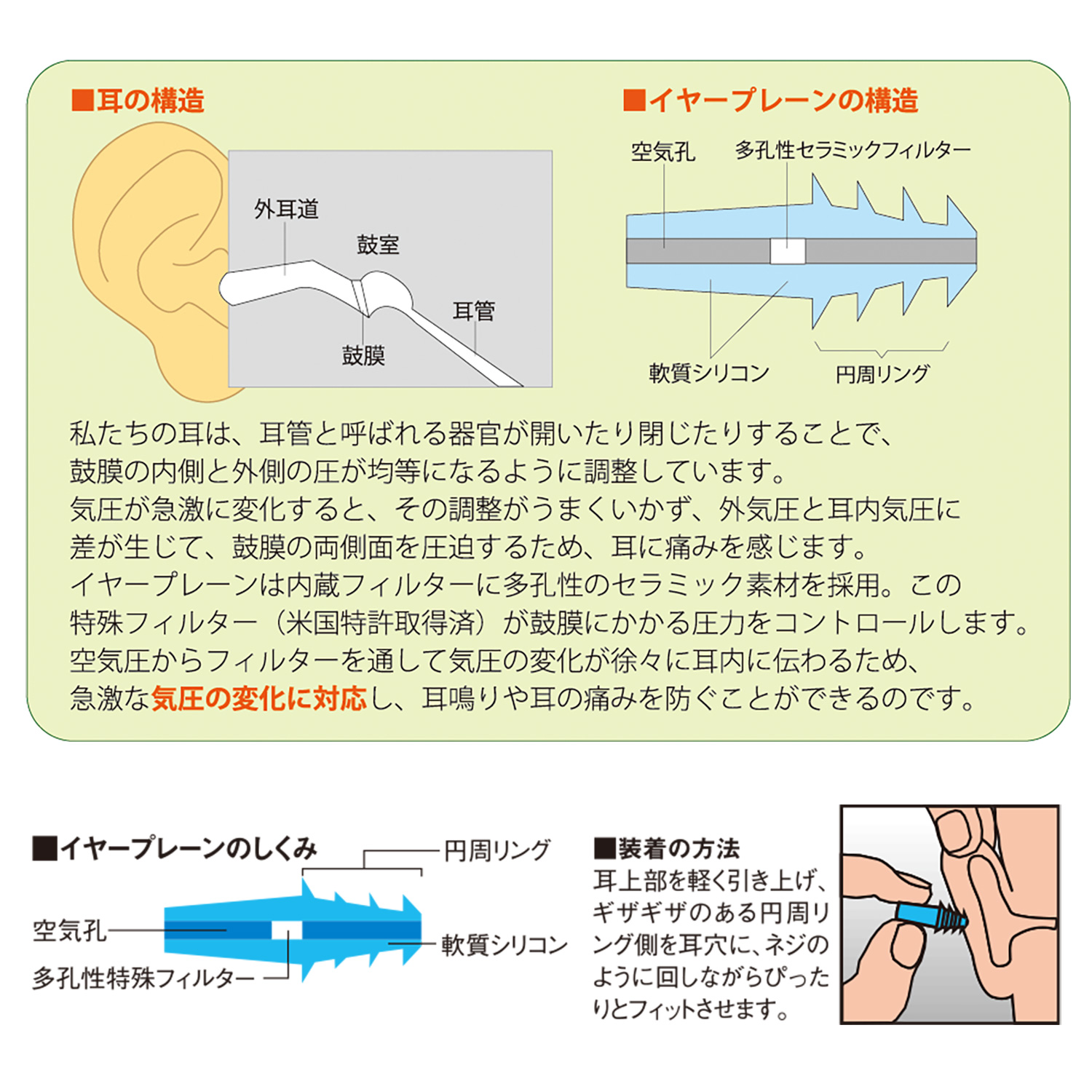 ■耳の構造

外耳道
鼓室
耳管
鼓膜

■イヤープレーンの構造

空気孔
多孔性セラミックフィルター
軟質シリコン
円周リング

私たちの耳は、耳管と呼ばれる器官が開いたり閉じたりすることで、鼓膜の内側と外側の圧が均等になるように調整しています。
気圧が急激に変化すると、その調整がうまくいかず、外気圧と耳内気圧に差が生じて、鼓膜の両側面を圧迫するため、耳に痛みを感じます。
イヤープレーンは内蔵フィルターに多孔性のセラミック素材を採用。この特殊フィルター（米国特許取得済）が鼓膜にかかる圧力をコントロールします。
空気圧からフィルターを通して気圧の変化が徐々に耳内に伝わるため、急激な気圧の変化に対応し、耳鳴りや耳の痛みを防ぐことができるのです。

■イヤープレーンのしくみ

円周リング
空気孔
軟質シリコン
多孔性特殊フィルター

■装着の方法
耳上部を軽く引き上げ、ギザギザのある円周リング側を耳穴に、ネジのように回しながらぴったりとフィットさせます。