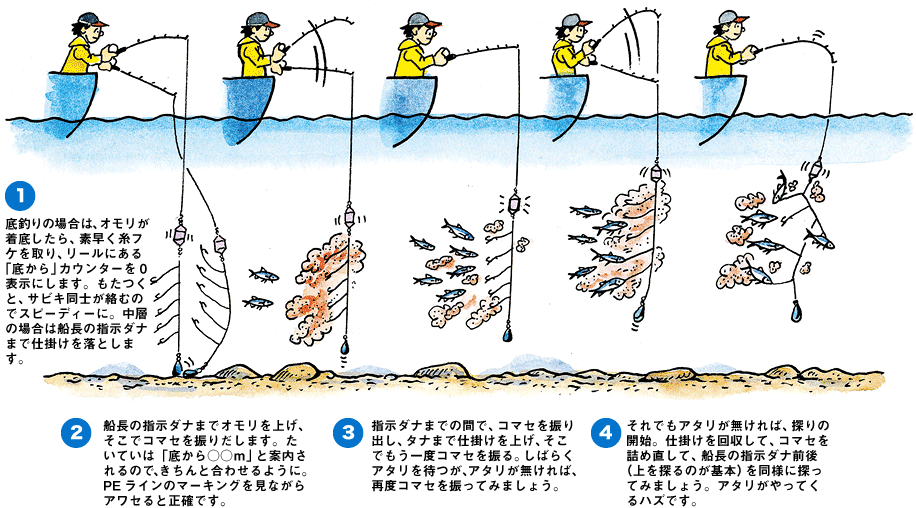 1
底釣りの場合は、オモリが着底したら、素早く糸フケを取り、リールにある「底から」カウンターを0表示にします。もたつくと、サビキ同士が絡むのでスピーディーに。中層の場合は船長の指示ダナまで仕掛けを落とします。

2
船長の指示ダナまでオモリを上げ、そこでコマセを振りだします。たいていは「底から○○m」と案内されるので、きちんと合わせるように。PEラインのマーキングを見ながらアワセると正確です。

3
指示ダナまでの間で、コマセを振り出し、タナまで仕掛けを上げ、そこでもう一度コマセを振る。しばらくアタリを待つが、アタリが無ければ、再度コマセを振ってみましょう。

4
それでもアタリが無ければ、探りの開始。仕掛けを回収して、コマセを詰め直して、船長の指示ダナ前後（上を探るのが基本）を同様に探ってみましょう。アタリがやってくるハズです。