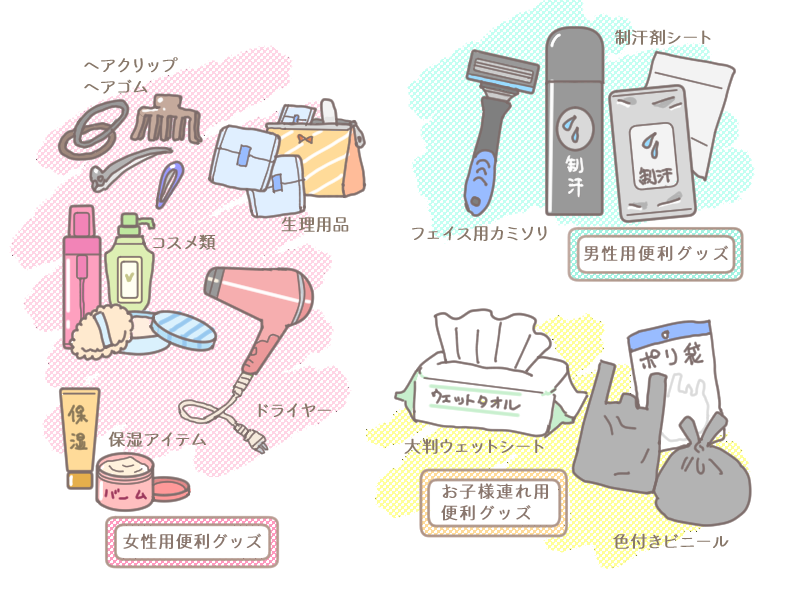 ヘアクリップ
ヘアゴム

生理用品

コスメ類

ドライヤー

保湿

保湿アイテム

バーム

女性用便利グッズ

制汗剤シート

制汗

制汗

フェイス用カミソリ

男性用便利グッズ

ウェットタオル

大判ウェットシート

ポリ袋

お子様連れ用
便利グッズ

色付きビニール