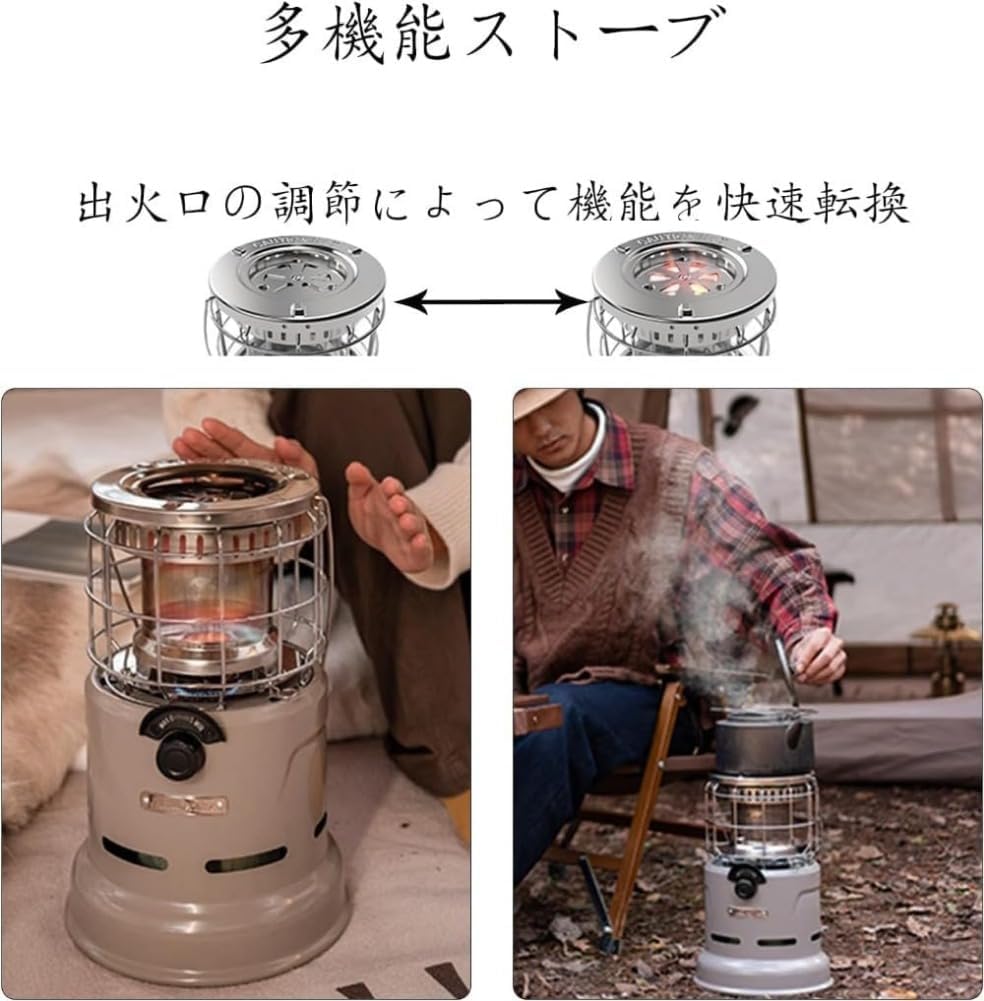 多機能ストーブ

出火口の調節によって機能を快速転換