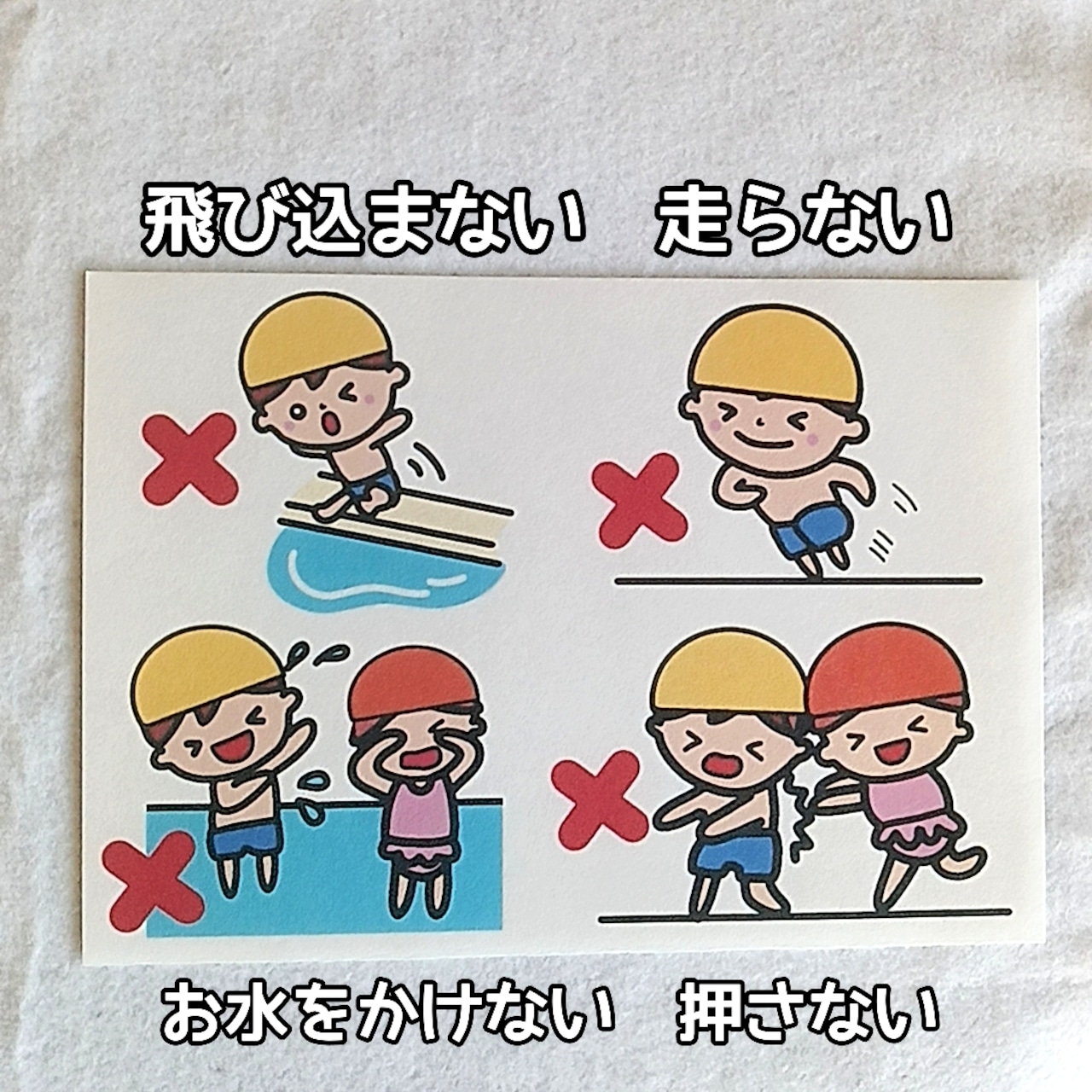 飛び込まない　走らない

お水をかけない　押さない