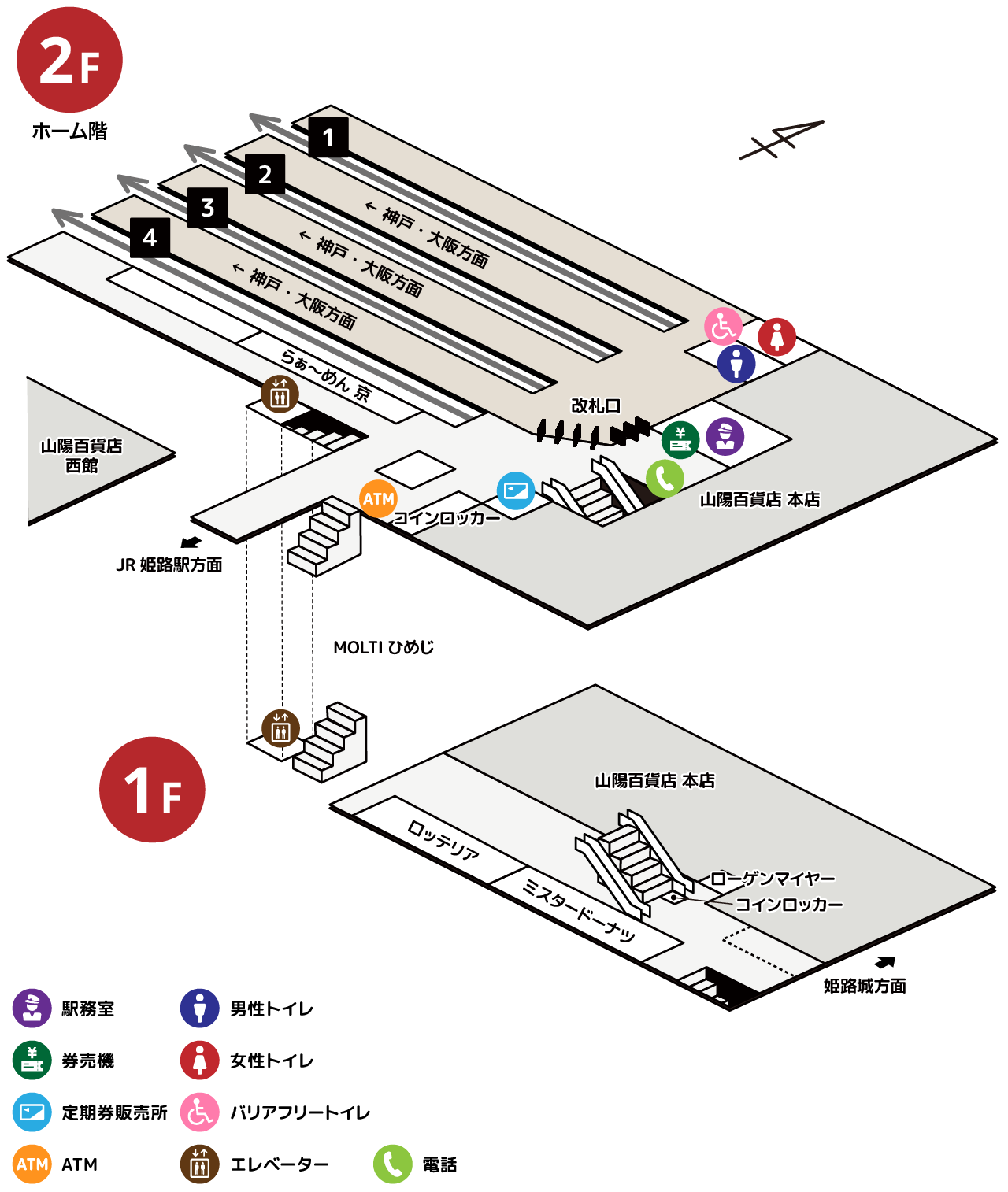 2F
ホーム階

1
2
3
4
← 神戸・大阪方面
← 神戸・大阪方面
← 神戸・大阪方面
らぁ～めん 京
改札口
山陽百貨店 西館
ATM
コインロッカー
山陽百貨店 本店
JR 姫路駅方面
MOLTI ひめじ

1F
山陽百貨店 本店
ロッテリア
ミスタードーナツ
ローゲンマイヤー
コインロッカー
姫路城方面

駅務室
券売機
定期券販売所
ATM ATM
男性トイレ
女性トイレ
バリアフリートイレ
エレベーター
電話