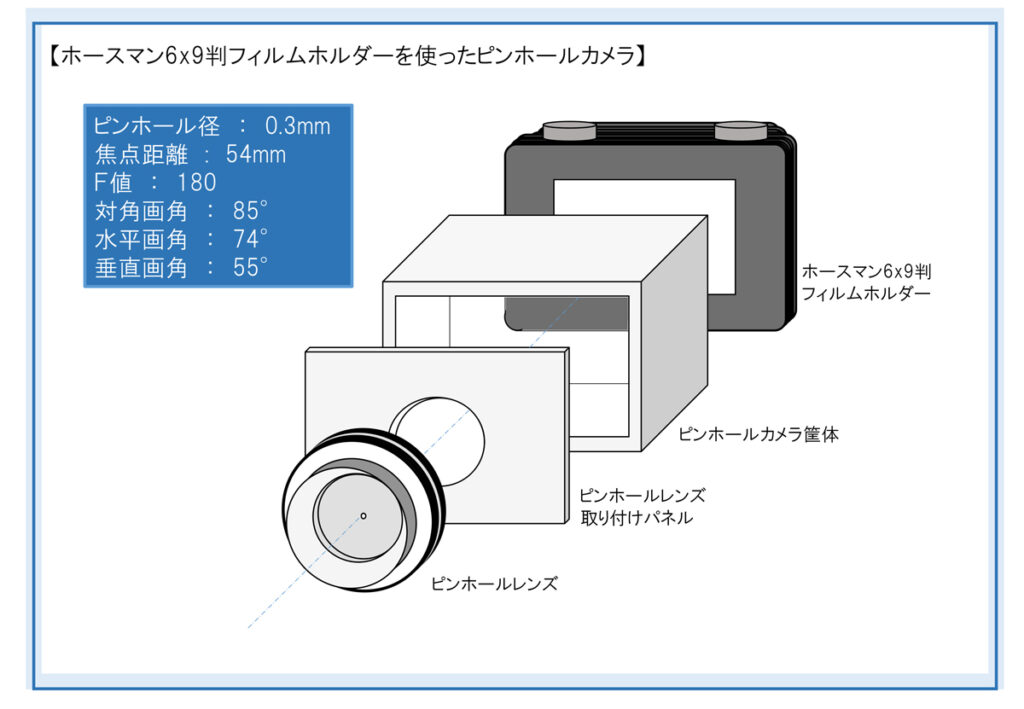 【ホースマン6x9判フィルムホルダーを使ったピンホールカメラ】

ピンホール径 : 0.3mm
焦点距離 : 54mm
F値 : 180
対角画角 : 85°
水平画角 : 74°
垂直画角 : 55°

ホースマン6x9判
フィルムホルダー

ピンホールカメラ筐体

ピンホールレンズ
取り付けパネル

ピンホールレンズ