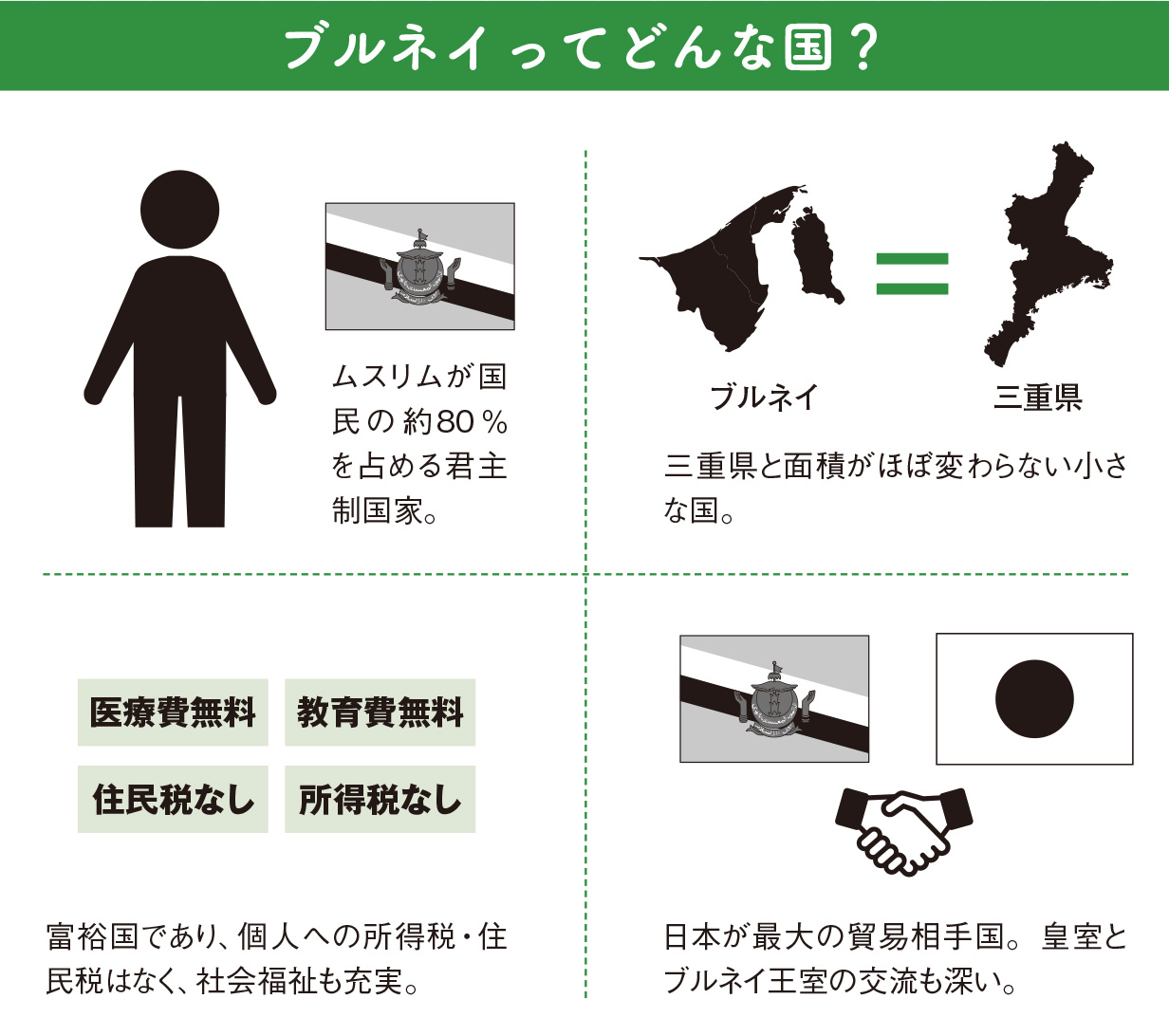 ブルネイってどんな国？

ムスリムが国民の約80％を占める君主制国家。

ブルネイ

三重県

三重県と面積がほぼ変わらない小さな国。

医療費無料

教育費無料

住民税なし

所得税なし

富裕国であり、個人への所得税・住民税はなく、社会福祉も充実。

日本が最大の貿易相手国。皇室とブルネイ王室の交流も深い。